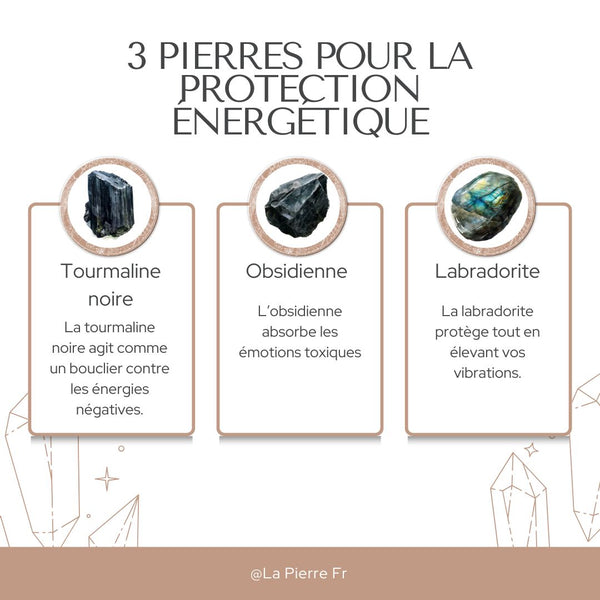 3 PIERRES POUR LA PROTECTION ÉNERGÉTIQUE

Tourmaline noire

La tourmaline noire agit comme un bouclier contre les énergies négatives.

Obsidienne

L'obsidienne absorbe les émotions toxiques

Labradorite

La labradorite protège tout en élevant vos vibrations.

@La Pierre Fr