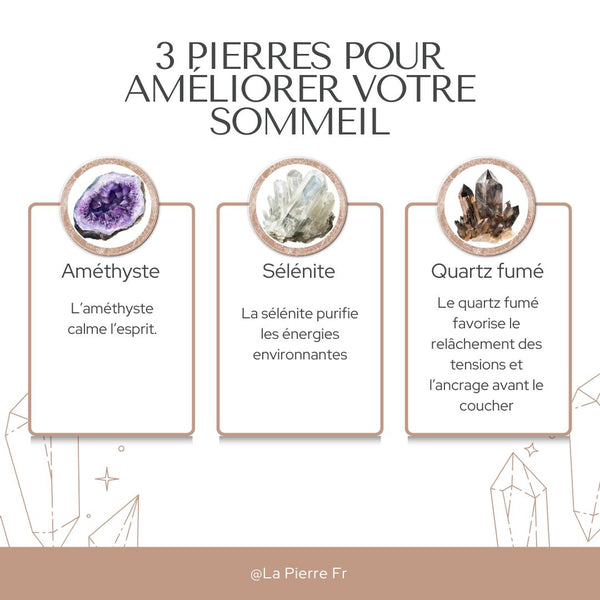 3 PIERRES POUR AMÉLIORER VOTRE SOMMEIL

Améthyste

L'améthyste calme l'esprit.

Sélénite

La sélénite purifie les énergies environnantes

Quartz fumé

Le quartz fumé favorise le relâchement des tensions et l'ancrage avant le coucher

@La Pierre Fr