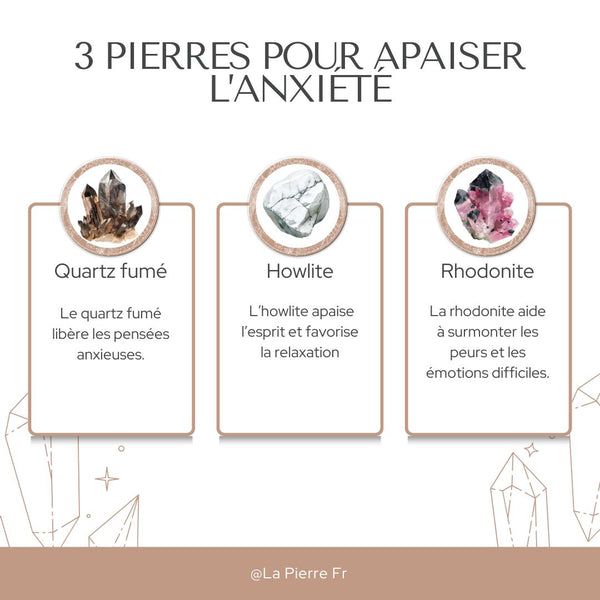 3 PIERRES POUR APAISER L'ANXIÉTÉ

Quartz fumé

Le quartz fumé libère les pensées anxieuses.

Howlite

L'howlite apaise l'esprit et favorise la relaxation

Rhodonite

La rhodonite aide à surmonter les peurs et les émotions difficiles.

@La Pierre Fr