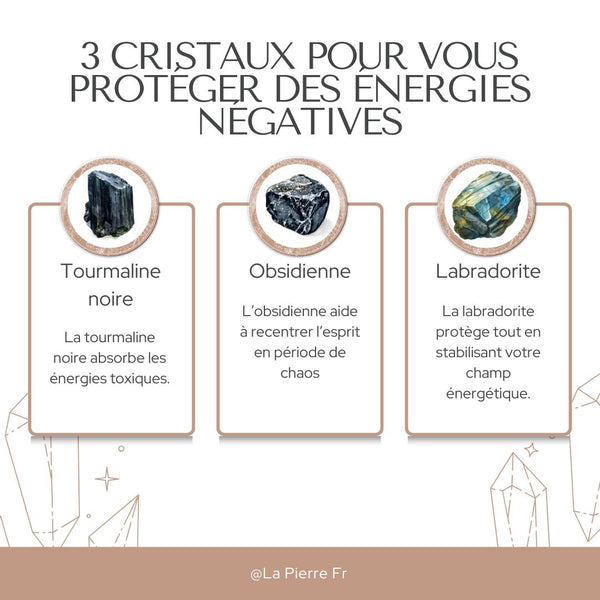 3 CRISTAUX POUR VOUS PROTÉGER DES ÉNERGIES NÉGATIVES

Tourmaline noire

La tourmaline noire absorbe les énergies toxiques.

Obsidienne

L'obsidienne aide à recentrer l'esprit en période de chaos

Labradorite

La labradorite protège tout en stabilisant votre champ énergétique.

@La Pierre Fr