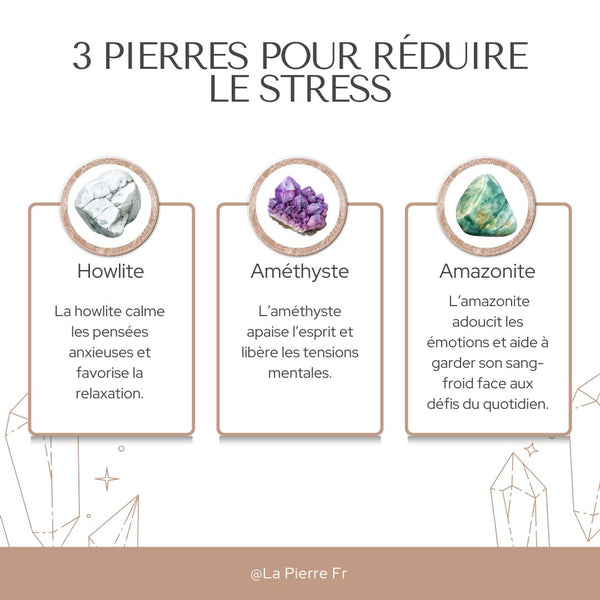 3 PIERRES POUR RÉDUIRE LE STRESS

Howlite

La howlite calme les pensées anxieuses et favorise la relaxation.

Améthyste

L'améthyste apaise l'esprit et libère les tensions mentales.

Amazonite

L'amazonite adoucit les émotions et aide à garder son sang-froid face aux défis du quotidien.

@La Pierre Fr