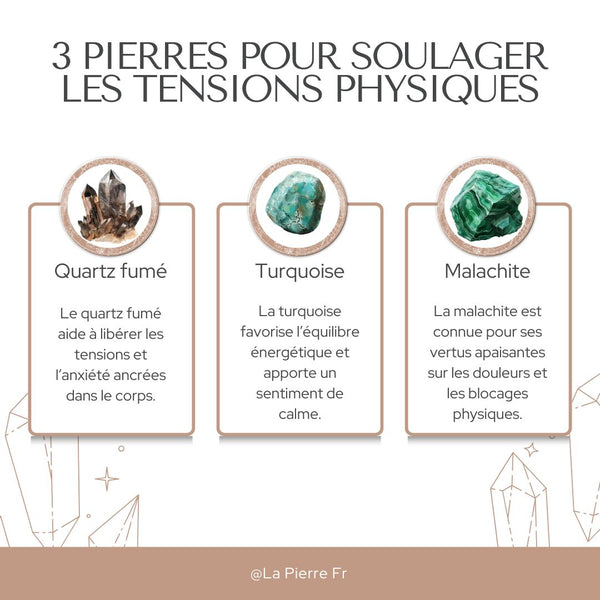 3 PIERRES POUR SOULAGER LES TENSIONS PHYSIQUES

Quartz fumé

Le quartz fumé aide à libérer les tensions et l'anxiété ancrées dans le corps.

Turquoise

La turquoise favorise l'équilibre énergétique et apporte un sentiment de calme.

Malachite

La malachite est connue pour ses vertus apaisantes sur les douleurs et les blocages physiques.

@La Pierre Fr